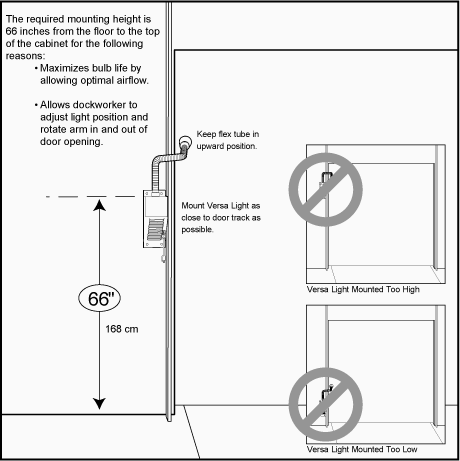 The required mounting height is 66 inches from the floor to the top of the cabinet for the following reasons:

• Maximizes bulb life by allowing optimal airflow.

• Allows dockworker to adjust light position and rotate arm in and out of door opening.

Keep flex tube in upward position.

Mount Versa Light as close to door track as possible.

66"

168 cm

Versa Light Mounted Too High

Versa Light Mounted Too Low